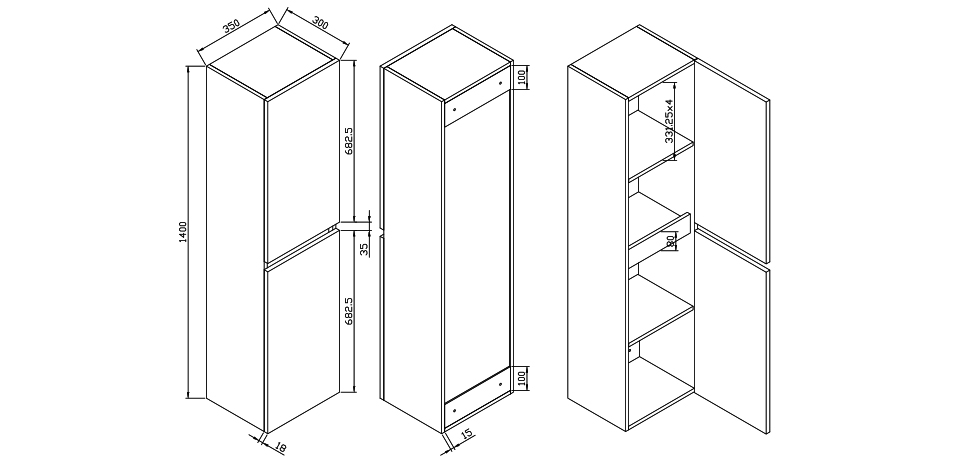 350
300
1400
682.5
35
682.5
18
100
100
15
331.25×4
80